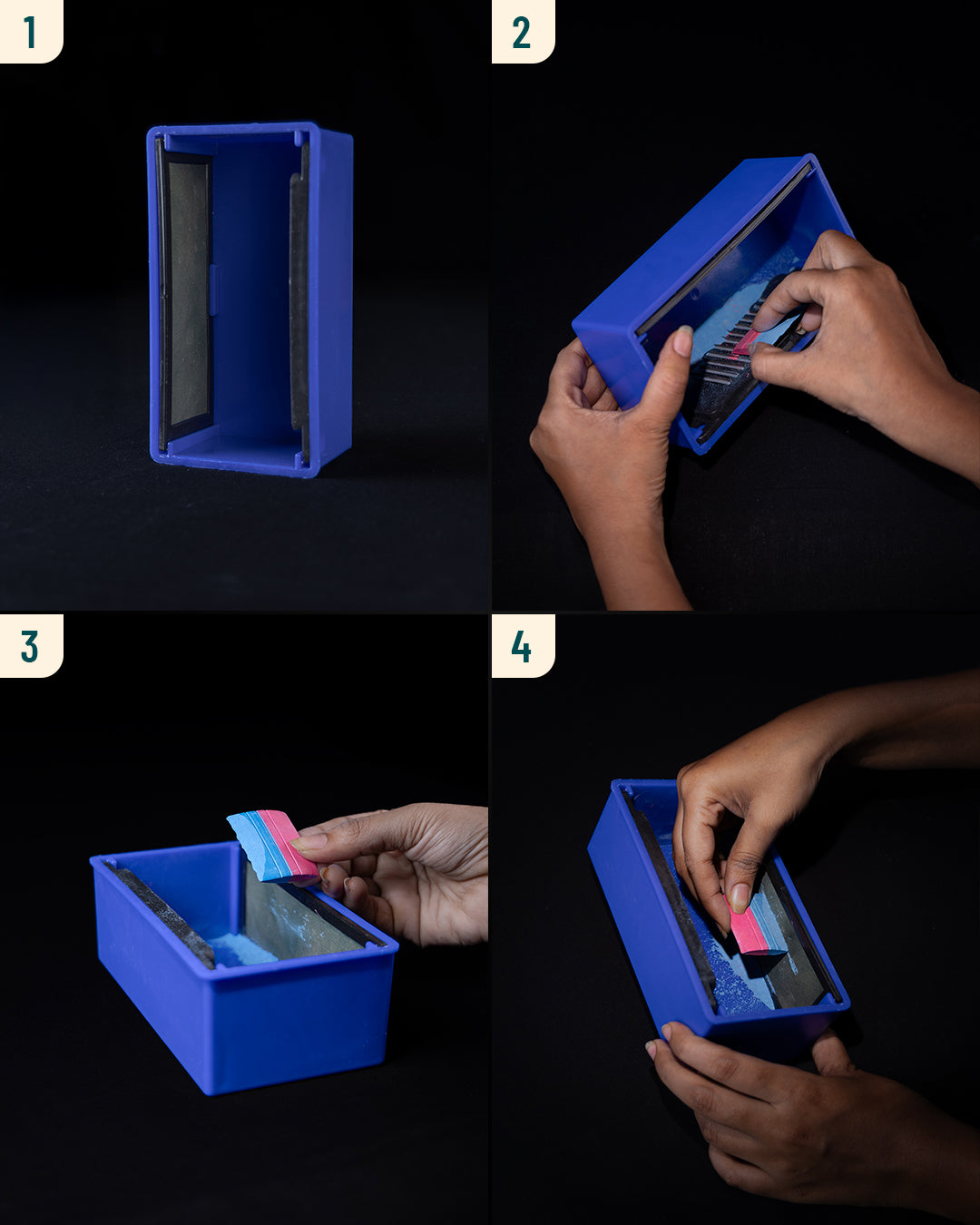 1

2

3

4